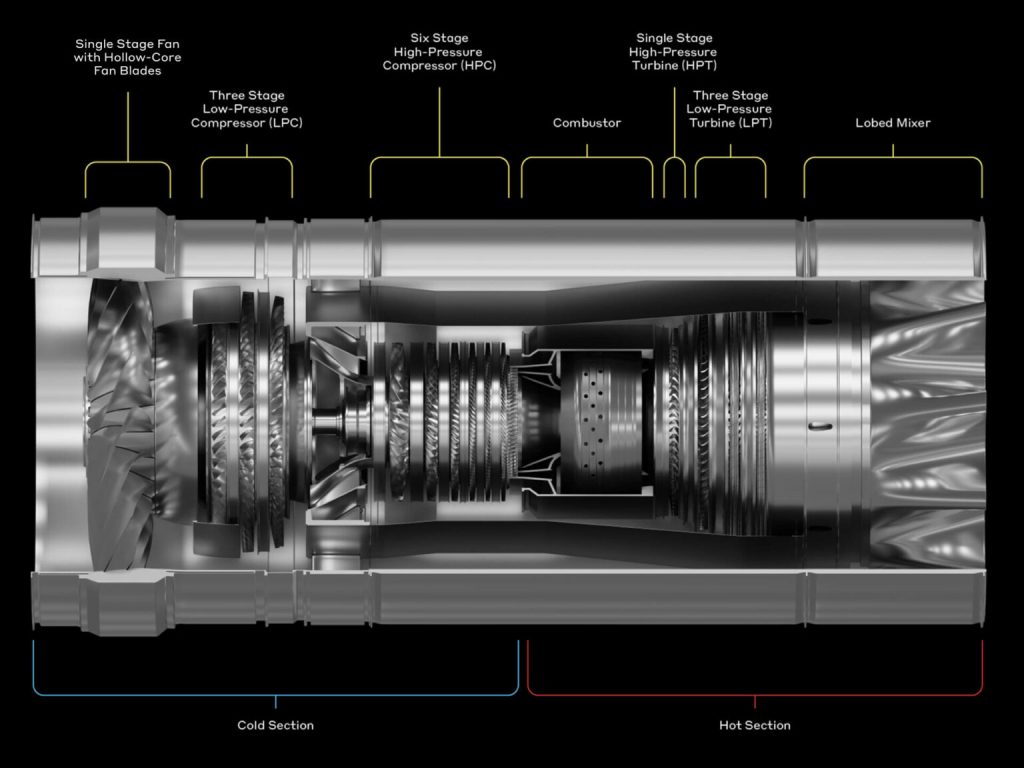 Single Stage Fan with Hollow-Core Fan Blades

Three Stage Low-Pressure Compressor (LPC)

Six Stage High-Pressure Compressor (HPC)

Combustor

Single Stage High-Pressure Turbine (HPT)

Three Stage Low-Pressure Turbine (LPT)

Lobed Mixer

Cold Section

Hot Section