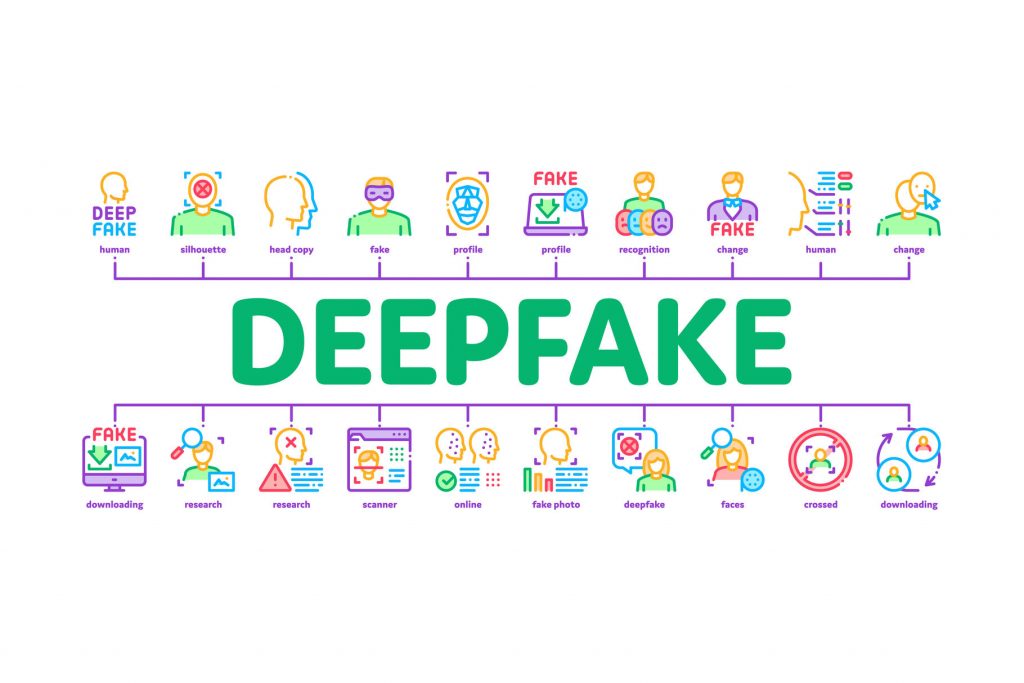 DEEP FAKE
human

silhouette

head copy

fake

profile

FAKE
profile

recognition

FAKE
change

human

change

DEEPFAKE

FAKE
downloading

research

research

scanner

online

fake photo

deepfake

faces

crossed

downloading